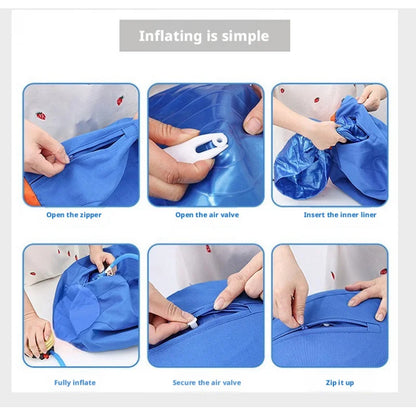 Inflating is simple

Open the zipper

Open the air valve

Insert the inner liner

Fully inflate

Secure the air valve

Zip it up